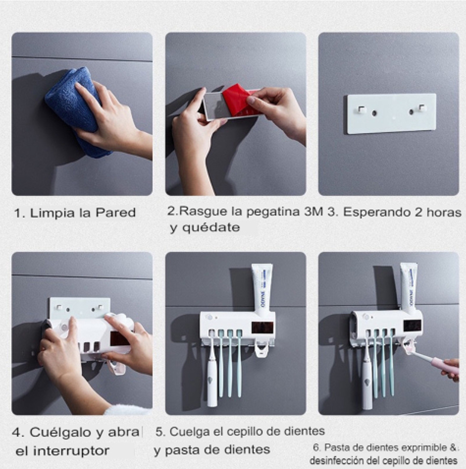 1. Limpia la Pared

2.Rasgue la pegatina 3M y quédate

3. Esperando 2 horas

4. Cuélgalo y abra el interruptor

5. Cuelga el cepillo de dientes y pasta de dientes

6. Pasta de dientes exprimible &. desinfección del cepillo de dientes